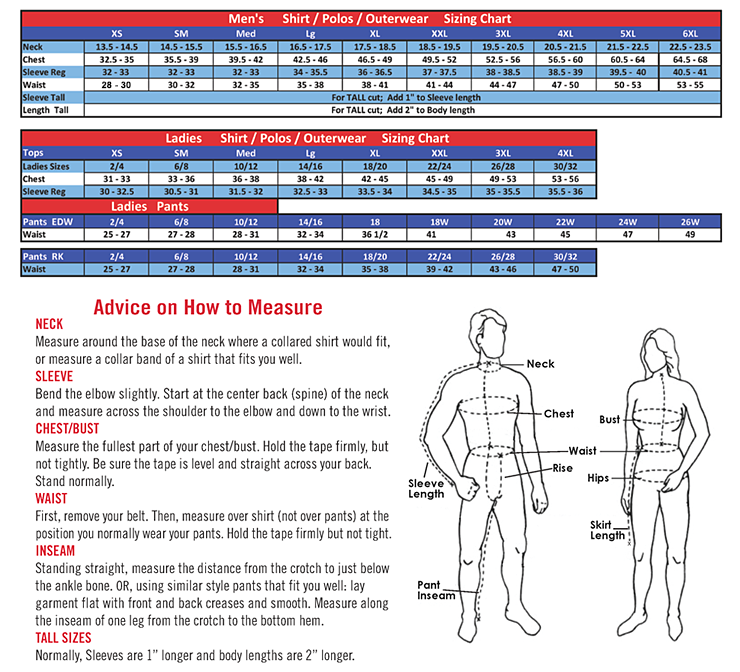 Men's Shirt / Polos / Outerwear Sizing Chart

| | XS | SM | Med | Lg | XL | XXL | 3XL | 4XL | 5XL | 6XL |
|---|---|---|---|---|---|---|---|---|---|---|
| Neck | 13.5 - 14.5 | 14.5 - 15.5 | 15.5 - 16.5 | 16.5 - 17.5 | 17.5 - 18.5 | 18.5 - 19.5 | 19.5 - 20.5 | 20.5 - 21.5 | 21.5 - 22.5 | 22.5 - 23.5 |
| Chest | 32.5 - 35 | 35.5 - 39 | 39.5 - 42 | 42.5 - 46 | 46.5 - 49 | 49.5 - 52 | 52.5 - 56 | 56.5 - 60 | 60.5 - 64 | 64.5 - 68 |
| Sleeve Reg | 32 - 33 | 32 - 33 | 32 - 33 | 34 - 35.5 | 36 - 36.5 | 37 - 37.5 | 38 - 38.5 | 38.5 - 39 | 39.5 - 40 | 40.5 - 41 |
| Waist | 28 - 30 | 30 - 32 | 32 - 35 | 35 - 38 | 38 - 41 | 41 - 44 | 44 - 47 | 47 - 50 | 50 - 53 | 53 - 55 |
| Sleeve Tall | For TALL cut; Add 1" to Sleeve length | | | | | | | | | |
| Length Tall | For TALL cut; Add 2" to Body length | | | | | | | | | |

Ladies Shirt / Polos / Outerwear Sizing Chart

| Tops | XS | SM | Med | Lg | XL | XXL | 3XL | 4XL |
|---|---|---|---|---|---|---|---|---|
| Ladies Sizes | 2/4 | 6/8 | 10/12 | 14/16 | 18/20 | 22/24 | 26/28 | 30/32 |
| Chest | 31 - 33 | 33 - 36 | 36 - 38 | 38 - 42 | 42 - 45 | 45 - 49 | 49 - 53 | 53 - 56 |
| Sleeve Reg | 30 - 32.5 | 30.5 - 31 | 31.5 - 32 | 32.5 - 33 | 33.5 - 34 | 34.5 - 35 | 35 - 35.5 | 35.5 - 36 |

Ladies Pants

| Pants EDW | 2/4 | 6/8 | 10/12 | 14/16 | 18 | 18W | 20W | 22W | 24W | 26W |
|---|---|---|---|---|---|---|---|---|---|---|
| Waist | 25 - 27 | 27 - 28 | 28 - 31 | 32 - 34 | 36 1/2 | 41 | 43 | 45 | 47 | 49 |

| Pants RK | 2/4 | 6/8 | 10/12 | 14/16 | 18/20 | 22/24 | 26/28 | 30/32 |
|---|---|---|---|---|---|---|---|---|
| Waist | 25 - 27 | 27 - 28 | 28 - 31 | 32 - 34 | 35 - 38 | 39 - 42 | 43 - 46 | 47 - 50 |

Advice on How to Measure

NECK
Measure around the base of the neck where a collared shirt would fit, or measure a collar band of a shirt that fits you well.
SLEEVE
Bend the elbow slightly. Start at the center back (spine) of the neck and measure across the shoulder to the elbow and down to the wrist.
CHEST/BUST
Measure the fullest part of your chest/bust. Hold the tape firmly, but not tightly. Be sure the tape is level and straight across your back. Stand normally.
WAIST
First, remove your belt. Then, measure over shirt (not over pants) at the position you normally wear your pants. Hold the tape firmly but not tight.
INSEAM
Standing straight, measure the distance from the crotch to just below the ankle bone. OR, using similar style pants that fit you well: lay garment flat with front and back creases and smooth. Measure along the inseam of one leg from the crotch to the bottom hem.
TALL SIZES
Normally, Sleeves are 1" longer and body lengths are 2" longer.

Neck
Chest
Waist
Rise
Sleeve Length
Pant Inseam
Bust
Hips
Skirt Length